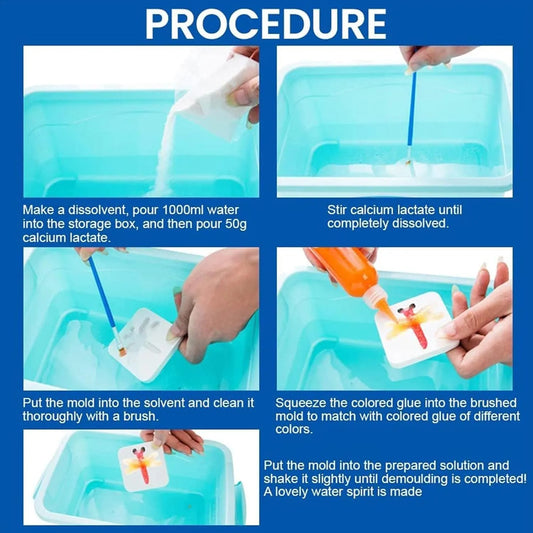 PROCEDURE

Make a dissolvent, pour 1000ml water into the storage box, and then pour 50g calcium lactate.

Stir calcium lactate until completely dissolved.

Put the mold into the solvent and clean it thoroughly with a brush.

Squeeze the colored glue into the brushed mold to match with colored glue of different colors.

Put the mold into the prepared solution and shake it slightly until demoulding is completed! A lovely water spirit is made