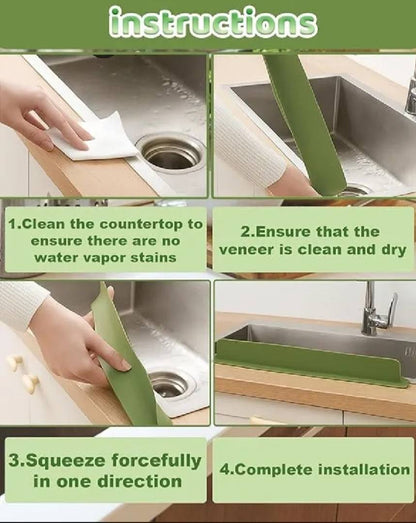 instructions

1.Clean the countertop to ensure there are no water vapor stains

2.Ensure that the veneer is clean and dry

3.Squeeze forcefully in one direction

4.Complete installation