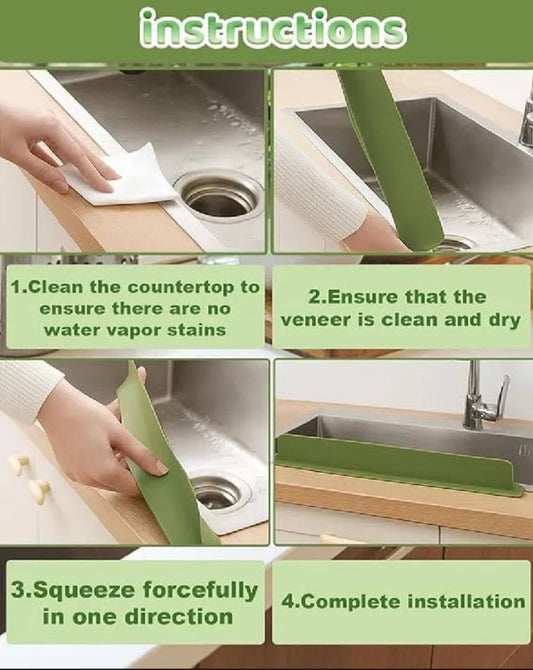 instructions

1.Clean the countertop to ensure there are no water vapor stains

2.Ensure that the veneer is clean and dry

3.Squeeze forcefully in one direction

4.Complete installation