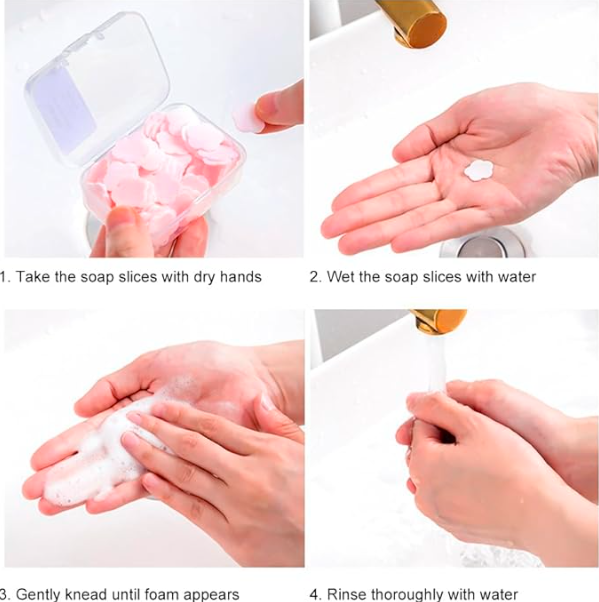 1. Take the soap slices with dry hands

2. Wet the soap slices with water

3. Gently knead until foam appears

4. Rinse thoroughly with water