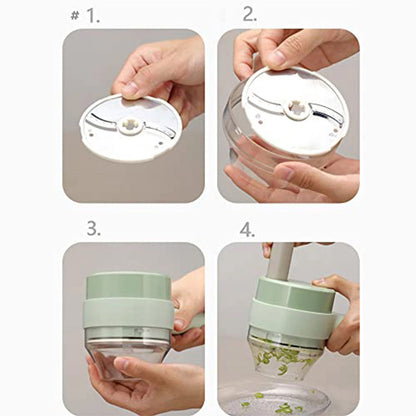 # 1.

2.

3.

4.